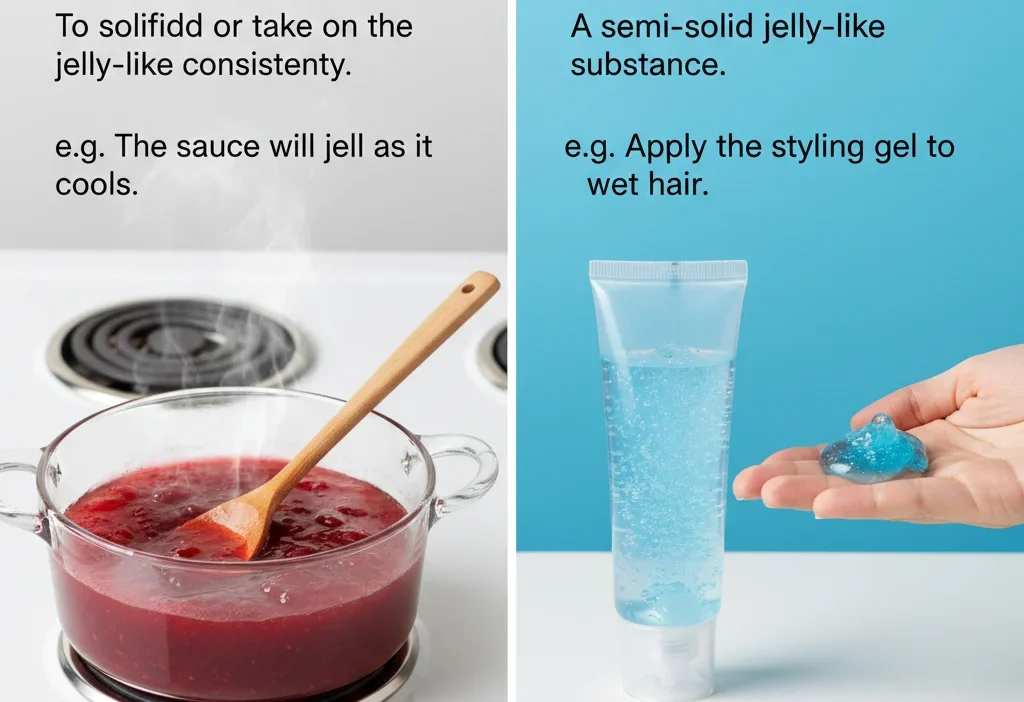 To solifidd or take on the jelly-like consistenty.

e.g. The sauce will jell as it cools.

A semi-solid jelly-like substance.

e.g. Apply the styling gel to wet hair.